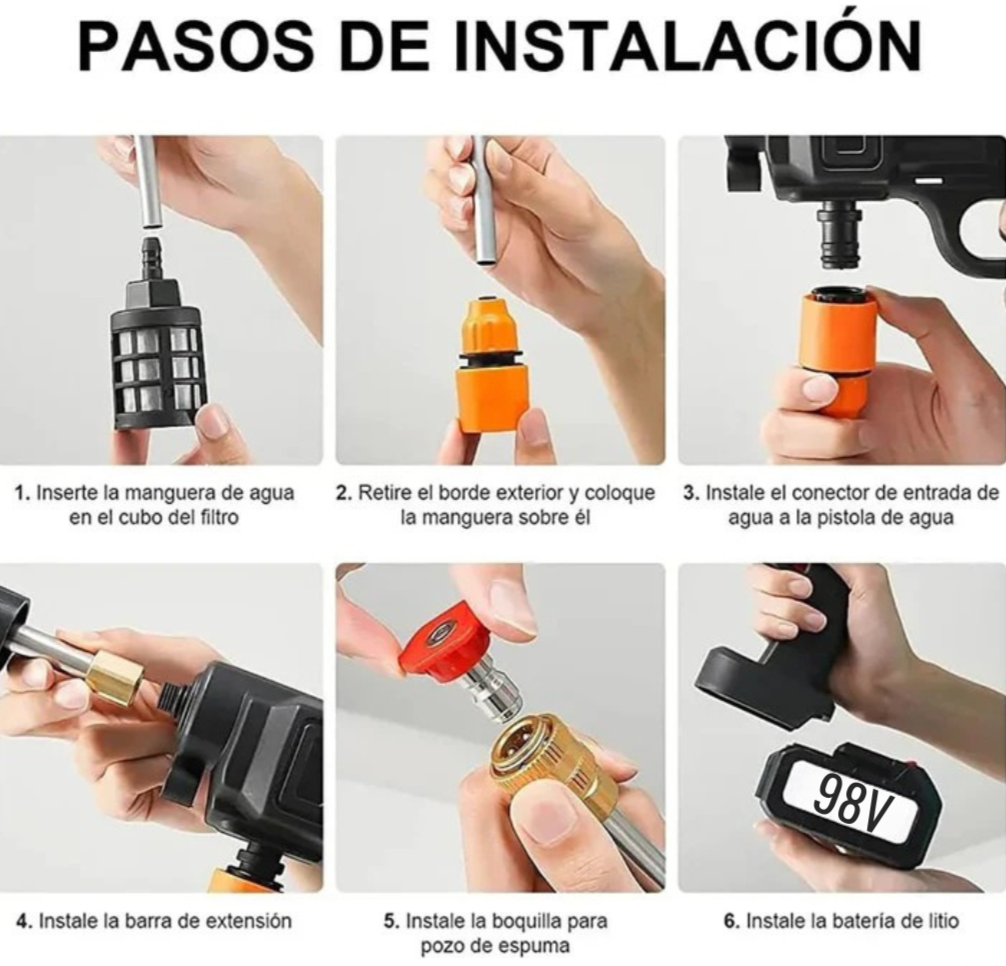 PASOS DE INSTALACIÓN

1. Inserte la manguera de agua en el cubo del filtro

2. Retire el borde exterior y coloque la manguera sobre él

3. Instale el conector de entrada de agua a la pistola de agua

4. Instale la barra de extensión

5. Instale la boquilla para pozo de espuma

98V

6. Instale la batería de litio